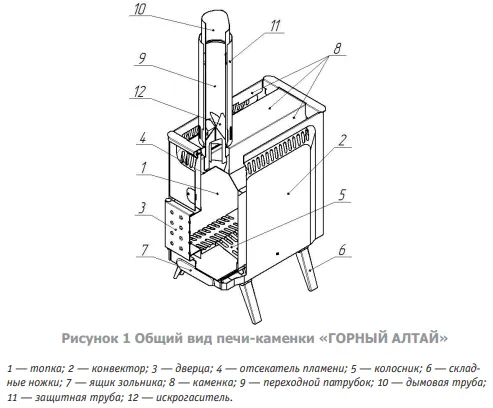 10
11
9
8
12
4
2
1
5
3
7
6

Рисунок 1 Общий вид печи-каменки «ГОРНЫЙ АЛТАЙ»

1 — топка; 2 — конвектор; 3 — дверца; 4 — отсекатель пламени; 5 — колосник; 6 — складные ножки; 7 — ящик зольника; 8 — каменка; 9 — переходной патрубок; 10 — дымовая труба; 11 — защитная труба; 12 — искрогаситель.