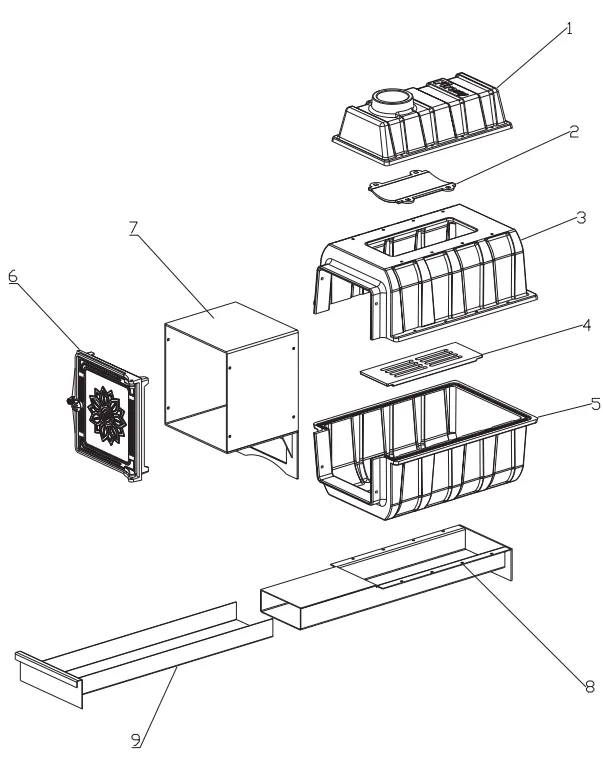 1
2
3
7
6
4
5
8
9