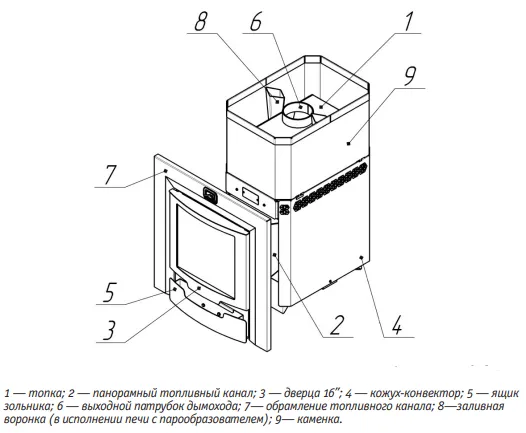 8 6 1

9

7

5

3

2 4

1 — топка; 2 — панорамный топливный канал; 3 — дверца 16"; 4 — кожух-конвектор; 5 — ящик зольника; 6 — выходной патрубок дымохода; 7— обрамление топливного канала; 8—заливная воронка (в исполнении печи с парообразователем); 9— каменка.