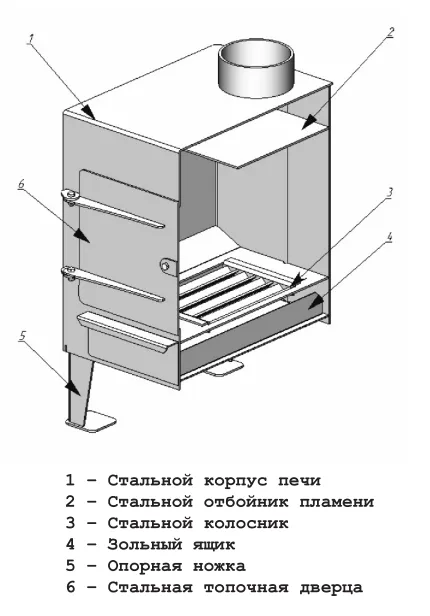 1
2
6
3
4
5

1 – Стальной корпус печи
2 – Стальной отбойник пламени
3 – Стальной колосник
4 – Зольный ящик
5 – Опорная ножка
6 – Стальная топочная дверца