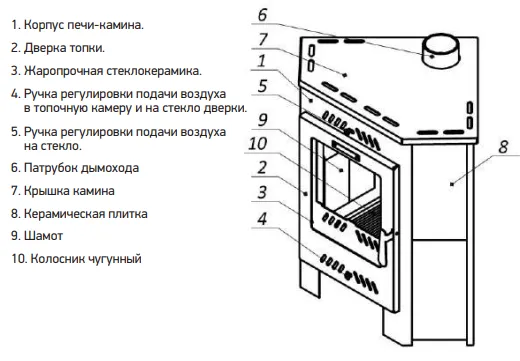 1. Корпус печи-камина.

2. Дверка топки.

3. Жаропрочная стеклокерамика.

4. Ручка регулировки подачи воздуха в топочную камеру и на стекло дверки.

5. Ручка регулировки подачи воздуха на стекло.

6. Патрубок дымохода

7. Крышка камина

8. Керамическая плитка

9. Шамот

10. Колосник чугунный

6
7
1
5
9
10
2
3
4
8