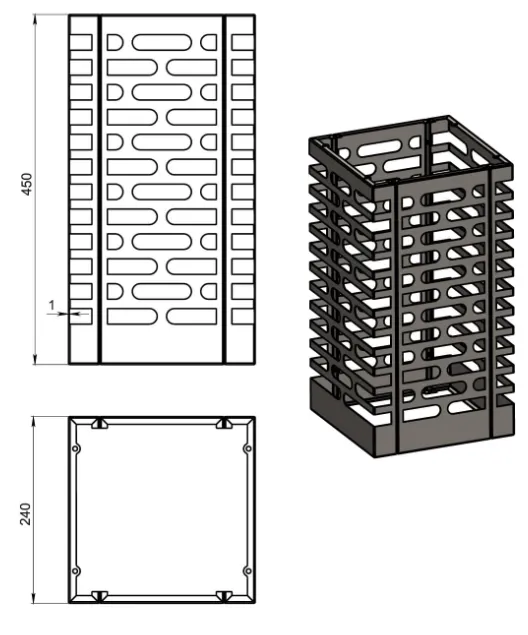 450

1

240