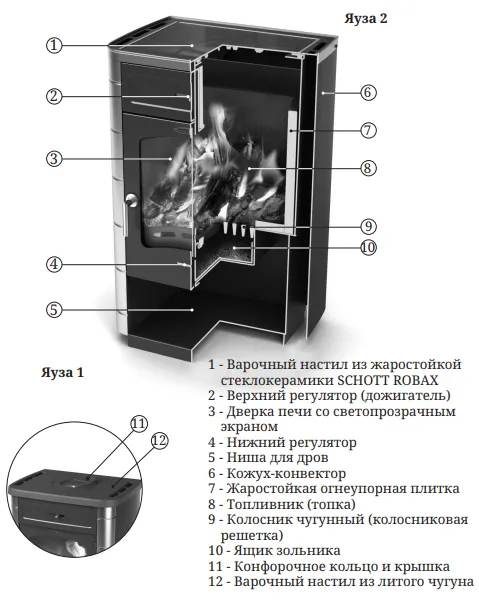 Яуза 2

1
2
3
4
5
6
7
8
9
10

Яуза 1

11
12

1 - Варочный настил из жаростойкой стеклокерамики SCHOTT ROBAX
2 - Верхний регулятор (дожигатель)
3 - Дверка печи со светопрозрачным экраном
4 - Нижний регулятор
5 - Ниша для дров
6 - Кожух-конвектор
7 - Жаростойкая огнеупорная плитка
8 - Топливник (топка)
9 - Колосник чугунный (колосниковая решетка)
10 - Ящик зольника
11 - Конфорочное кольцо и крышка
12 - Варочный настил из литого чугуна