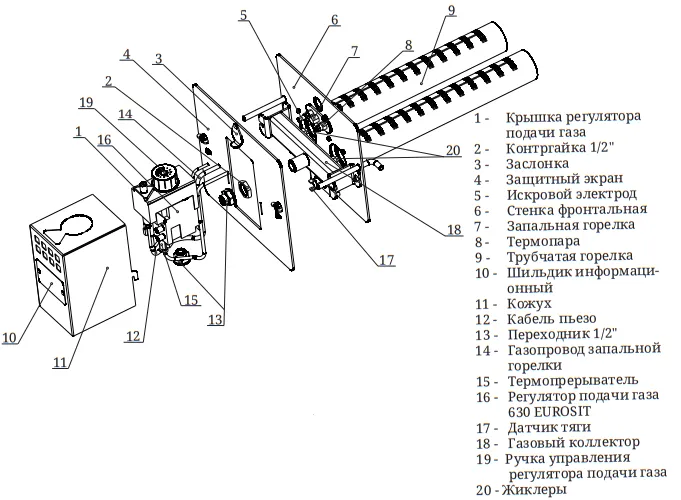 5
6
7
8
9
4
3
2
19
14
1
16
20
18
17
15
13
12
10
11

1 - Крышка регулятора подачи газа
2 - Контргайка 1/2"
3 - Заслонка
4 - Защитный экран
5 - Искровой электрод
6 - Стенка фронтальная
7 - Запальная горелка
8 - Термопара
9 - Трубчатая горелка
10 - Шильдик информационный
11 - Кожух
12 - Кабель пьезо
13 - Переходник 1/2"
14 - Газопровод запальной горелки
15 - Термопрерыватель
16 - Регулятор подачи газа 630 EUROSIT
17 - Датчик тяги
18 - Газовый коллектор
19 - Ручка управления регулятора подачи газа
20 - Жиклеры