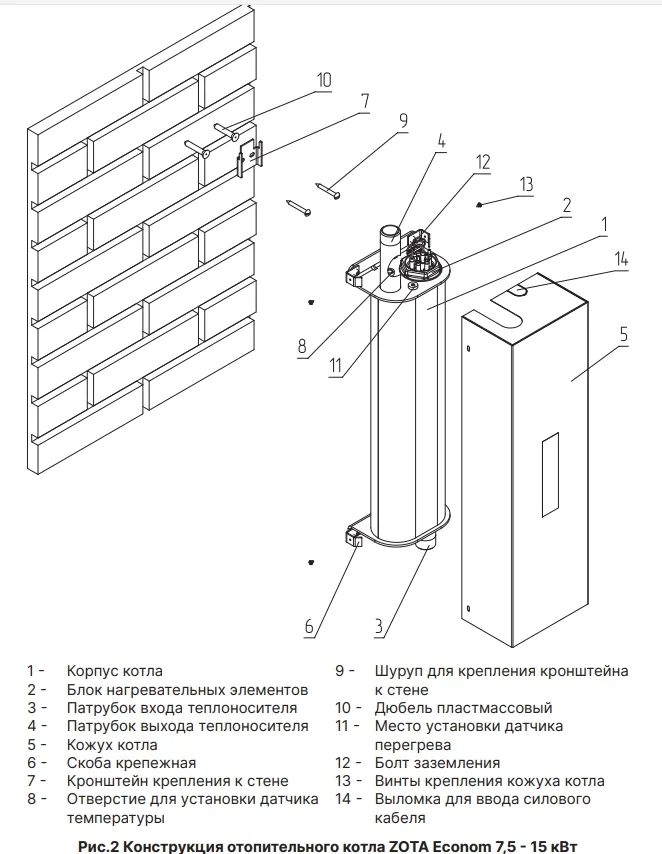 10
7
9
4
12
13
2
1
14
5
8
11
6
3

1 - Корпус котла
2 - Блок нагревательных элементов
3 - Патрубок входа теплоносителя
4 - Патрубок выхода теплоносителя
5 - Кожух котла
6 - Скоба крепежная
7 - Кронштейн крепления к стене
8 - Отверстие для установки датчика температуры

9 - Шуруп для крепления кронштейна к стене
10 - Дюбель пластмассовый
11 - Место установки датчика перегрева
12 - Болт заземления
13 - Винты крепления кожуха котла
14 - Выломка для ввода силового кабеля

Рис.2 Конструкция отопительного котла ZOTA Econom 7,5 - 15 кВт