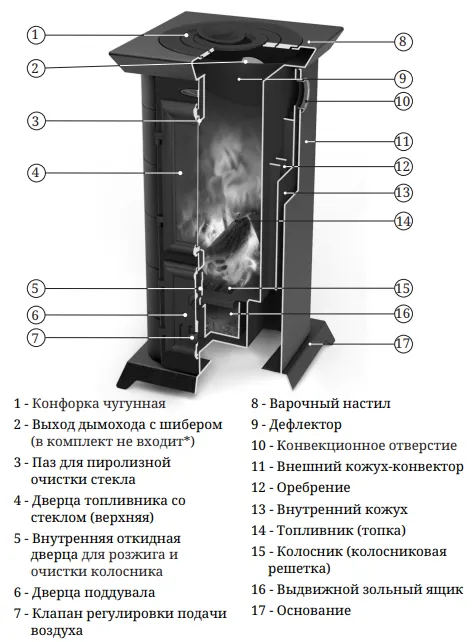 1
2
3
4
5
6
7
8
9
10
11
12
13
14
15
16
17

1 - Конфорка чугунная
2 - Выход дымохода с шибером (в комплект не входит*)
3 - Паз для пиролизной очистки стекла
4 - Дверца топливника со стеклом (верхняя)
5 - Внутренняя откидная дверца для розжига и очистки колосника
6 - Дверца поддувала
7 - Клапан регулировки подачи воздуха

8 - Варочный настил
9 - Дефлектор
10 - Конвекционное отверстие
11 - Внешний кожух-конвектор
12 - Оребрение
13 - Внутренний кожух
14 - Топливник (топка)
15 - Колосник (колосниковая решетка)
16 - Выдвижной зольный ящик
17 - Основание