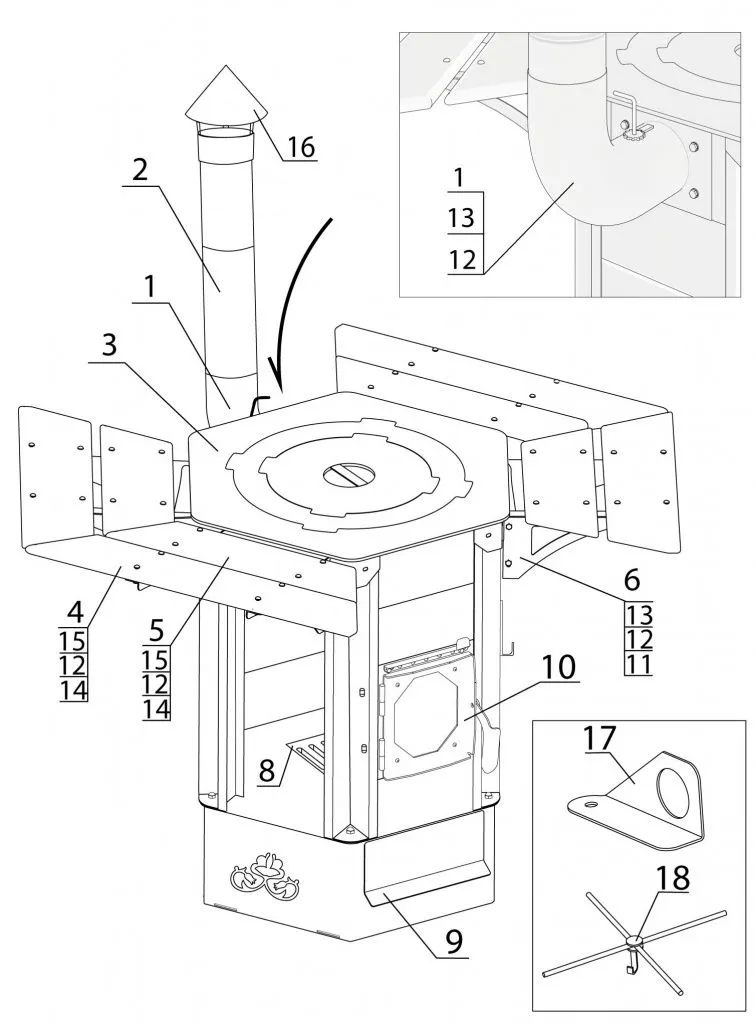 16
2
1
3
1
13
12
4
15
12
14
5
15
12
14
6
13
12
11
10
8
9
17
18