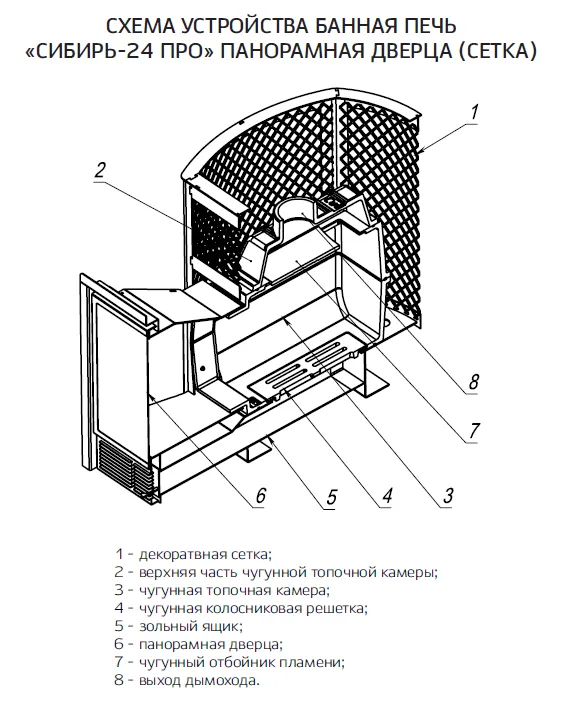 СХЕМА УСТРОЙСТВА БАННАЯ ПЕЧЬ
«СИБИРЬ-24 ПРО» ПАНОРАМНАЯ ДВЕРЦА (СЕТКА)

1
2
8
7
6
5
4
3

1 - декоратвная сетка;
2 - верхняя часть чугунной топочной камеры;
3 - чугунная топочная камера;
4 - чугунная колосниковая решетка;
5 - зольный ящик;
6 - панорамная дверца;
7 - чугунный отбойник пламени;
8 - выход дымохода.