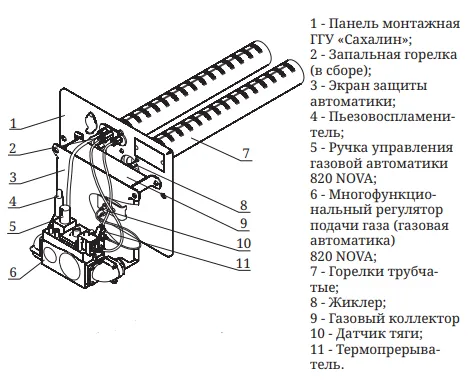 1
2
3
4
5
6
7
8
9
10
11

1 - Панель монтажная ГГУ «Сахалин»;
2 - Запальная горелка (в сборе);
3 - Экран защиты автоматики;
4 - Пьезовоспламенитель;
5 - Ручка управления газовой автоматики 820 NOVA;
6 - Многофункциональный регулятор подачи газа (газовая автоматика) 820 NOVA;
7 - Горелки трубчатые;
8 - Жиклер;
9 - Газовый коллектор
10 - Датчик тяги;
11 - Термопрерыватель.