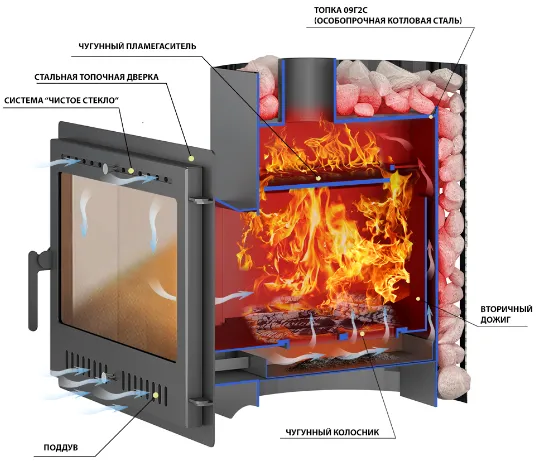 ТОПКА 09Г2С
(ОСОБОПРОЧНАЯ КОТЛОВАЯ СТАЛЬ)

ЧУГУННЫЙ ПЛАМЕГАСИТЕЛЬ

СТАЛЬНАЯ ТОПОЧНАЯ ДВЕРКА

СИСТЕМА "ЧИСТОЕ СТЕКЛО"

ВТОРИЧНЫЙ ДОЖИГ

ЧУГУННЫЙ КОЛОСНИК

ПОДДУВ