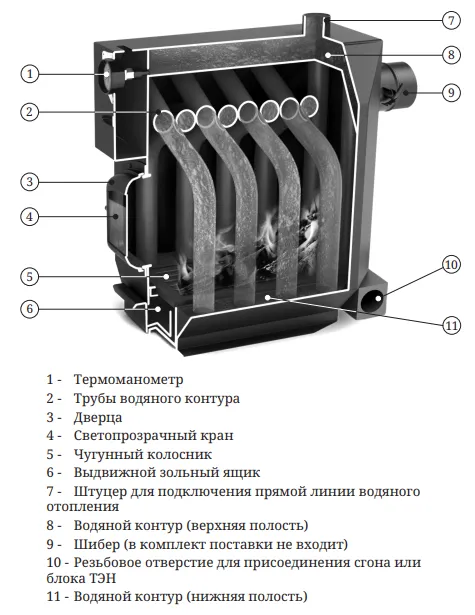 1
2
3
4
5
6
7
8
9
10
11

1 - Термоманометр
2 - Трубы водяного контура
3 - Дверца
4 - Светопрозрачный кран
5 - Чугунный колосник
6 - Выдвижной зольный ящик
7 - Штуцер для подключения прямой линии водяного отопления
8 - Водяной контур (верхняя полость)
9 - Шибер (в комплект поставки не входит)
10 - Резьбовое отверстие для присоединения сгона или блока ТЭН
11 - Водяной контур (нижняя полость)