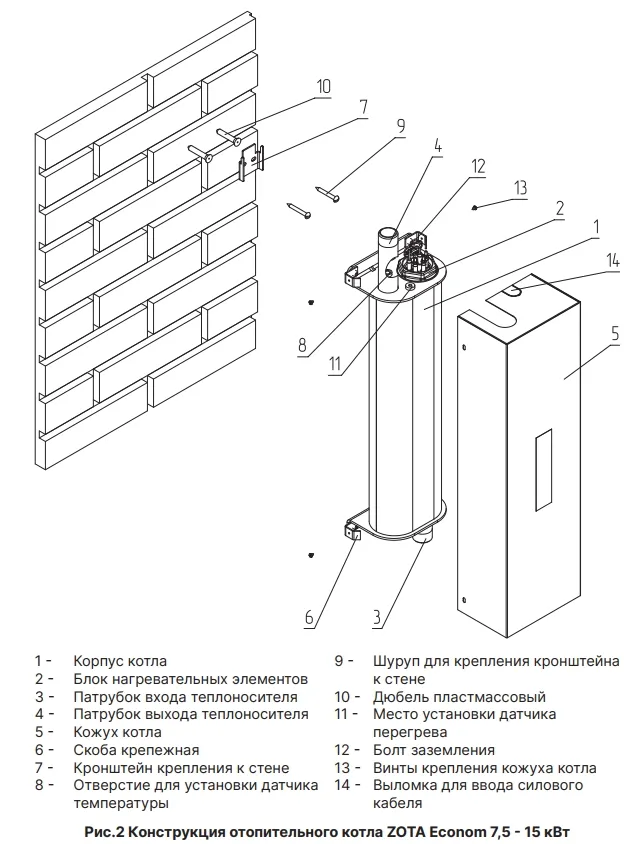 10
7
9
4
12
13
2
1
14
5
8
11
6
3

1 - Корпус котла
2 - Блок нагревательных элементов
3 - Патрубок входа теплоносителя
4 - Патрубок выхода теплоносителя
5 - Кожух котла
6 - Скоба крепежная
7 - Кронштейн крепления к стене
8 - Отверстие для установки датчика температуры

9 - Шуруп для крепления кронштейна к стене
10 - Дюбель пластмассовый
11 - Место установки датчика перегрева
12 - Болт заземления
13 - Винты крепления кожуха котла
14 - Выломка для ввода силового кабеля

Рис.2 Конструкция отопительного котла ZOTA Econom 7,5 - 15 кВт