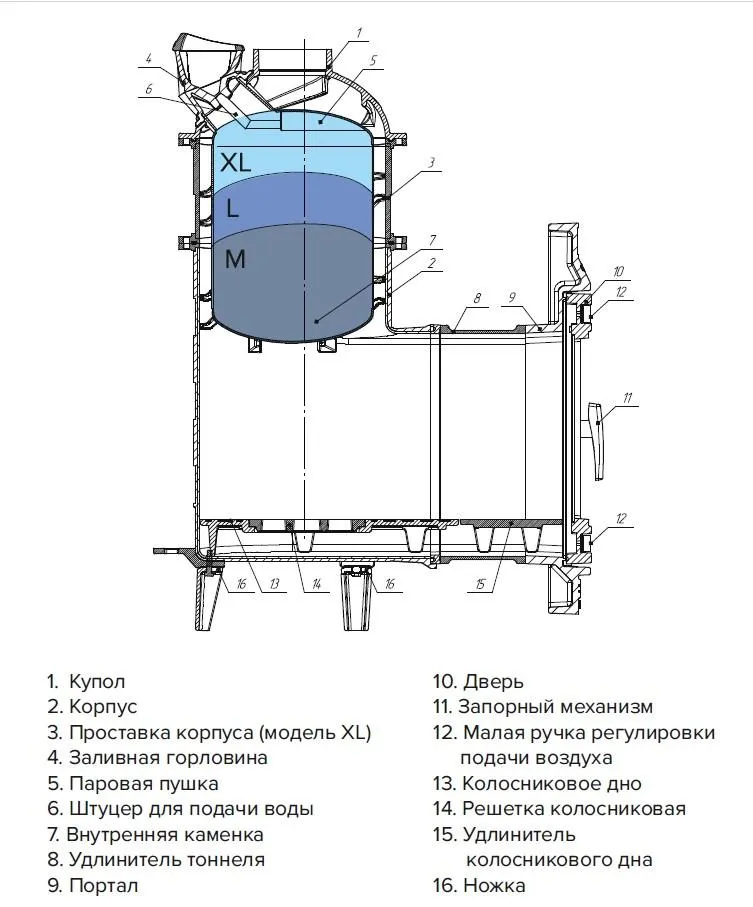 1
4
5
6
XL
3
L
7
M
2
8
9
10
12
11
12
16
13
14
16
15

1. Купол
2. Корпус
3. Проставка корпуса (модель XL)
4. Заливная горловина
5. Паровая пушка
6. Штуцер для подачи воды
7. Внутренняя каменка
8. Удлинитель тоннеля
9. Портал

10. Дверь
11. Запорный механизм
12. Малая ручка регулировки подачи воздуха
13. Колосниковое дно
14. Решетка колосниковая
15. Удлинитель колосникового дна
16. Ножка