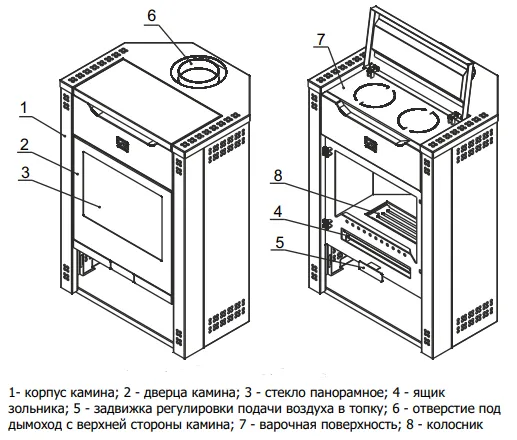 6
1
2
3
7
8
4
5

1- корпус камина; 2 - дверца камина; 3 - стекло панорамное; 4 - ящик зольника; 5 - задвижка регулировки подачи воздуха в топку; 6 - отверстие под дымоход с верхней стороны камина; 7 - варочная поверхность; 8 - колосник