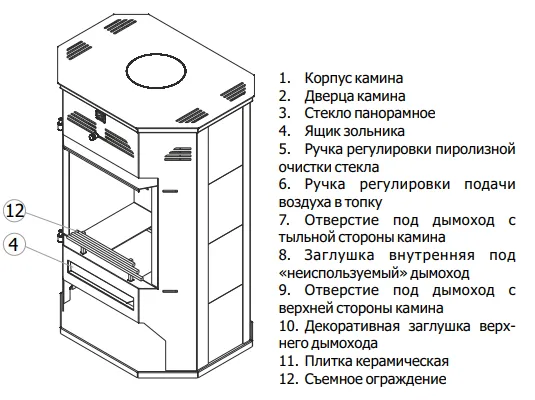 12

4

1. Корпус камина
2. Дверца камина
3. Стекло панорамное
4. Ящик зольника
5. Ручка регулировки пиролизной очистки стекла
6. Ручка регулировки подачи воздуха в топку
7. Отверстие под дымоход с тыльной стороны камина
8. Заглушка внутренняя под «неиспользуемый» дымоход
9. Отверстие под дымоход с верхней стороны камина
10. Декоративная заглушка верхнего дымохода
11. Плитка керамическая
12. Съемное ограждение