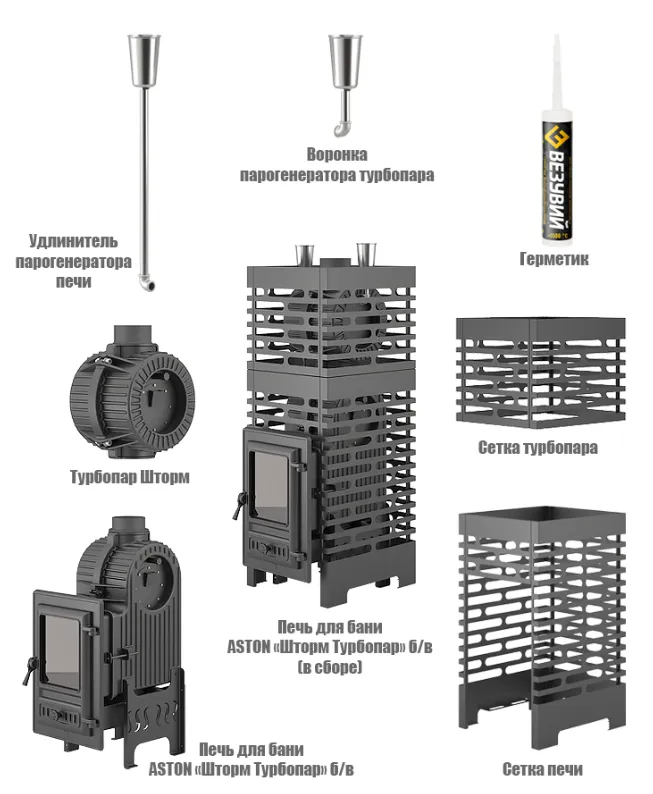 Воронка парогенератора турбопара

ВЕЗУВИЙ
+1500 °C

Удлинитель парогенератора печи

Герметик

Турбопар Шторм

Сетка турбопара

Печь для бани ASTON «Шторм Турбопар» б/в (в сборе)

Печь для бани ASTON «Шторм Турбопар» б/в

Сетка печи