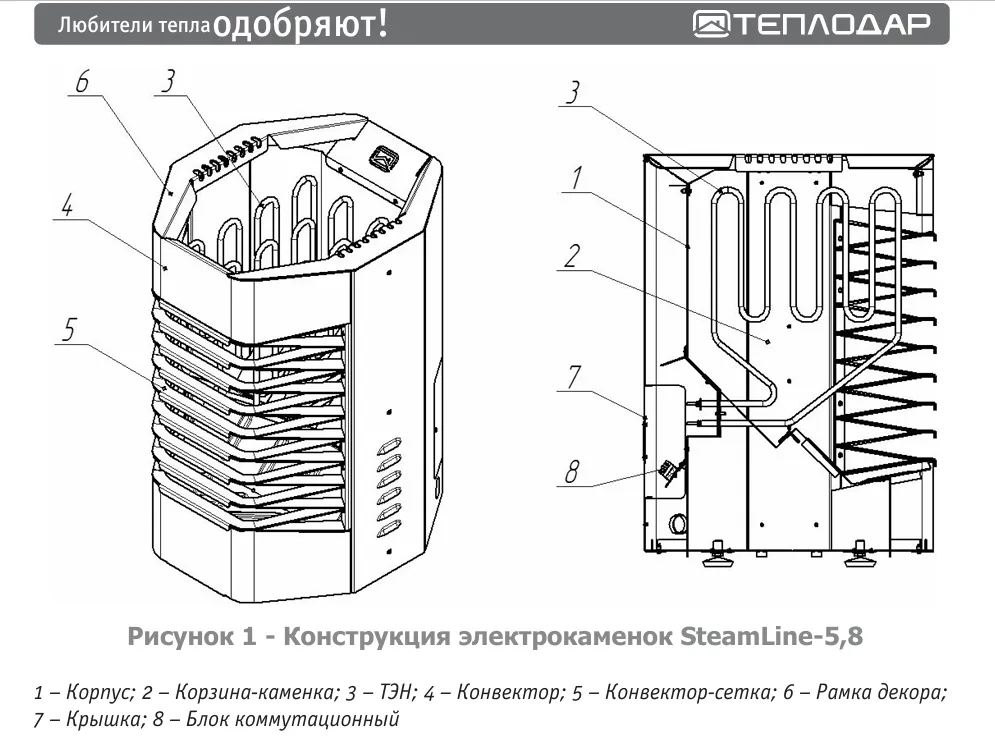 Любители тепла одобряют!

ТЕПЛОДАР

6
3
4
5

3
1
2
7
8

Рисунок 1 - Конструкция электрокаменок SteamLine-5,8

1 – Корпус; 2 – Корзина-каменка; 3 – ТЭН; 4 – Конвектор; 5 – Конвектор-сетка; 6 – Рамка декора; 7 – Крышка; 8 – Блок коммутационный