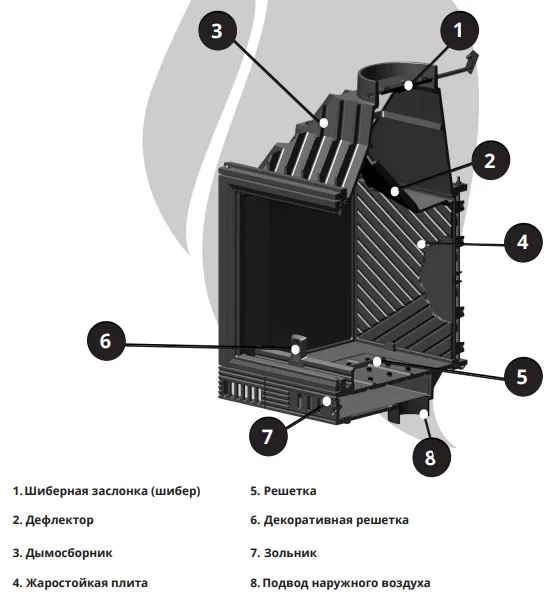 3
1
2
4
6
5
7
8

1. Шиберная заслонка (шибер)
2. Дефлектор
3. Дымосборник
4. Жаростойкая плита

5. Решетка
6. Декоративная решетка
7. Зольник
8. Подвод наружного воздуха