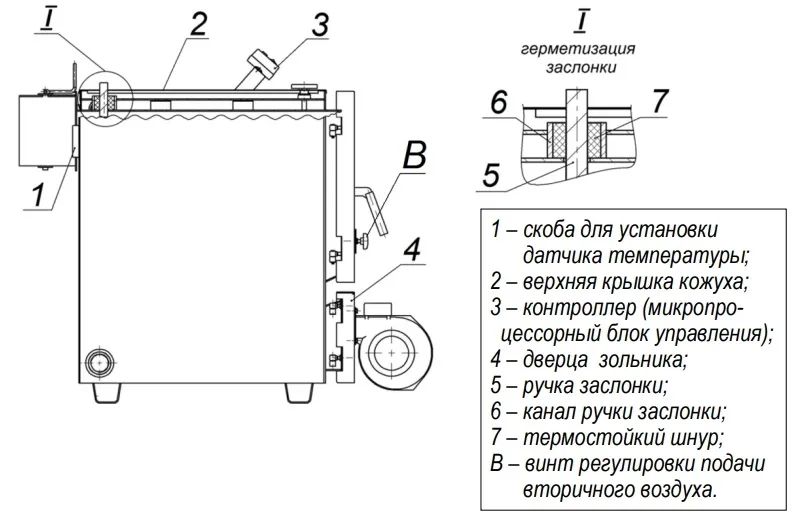 I

2

3

1

B

4

I
герметизация
заслонки

6

7

5

1 – скоба для установки датчика температуры;
2 – верхняя крышка кожуха;
3 – контроллер (микропроцессорный блок управления);
4 – дверца зольника;
5 – ручка заслонки;
6 – канал ручки заслонки;
7 – термостойкий шнур;
В – винт регулировки подачи вторичного воздуха.