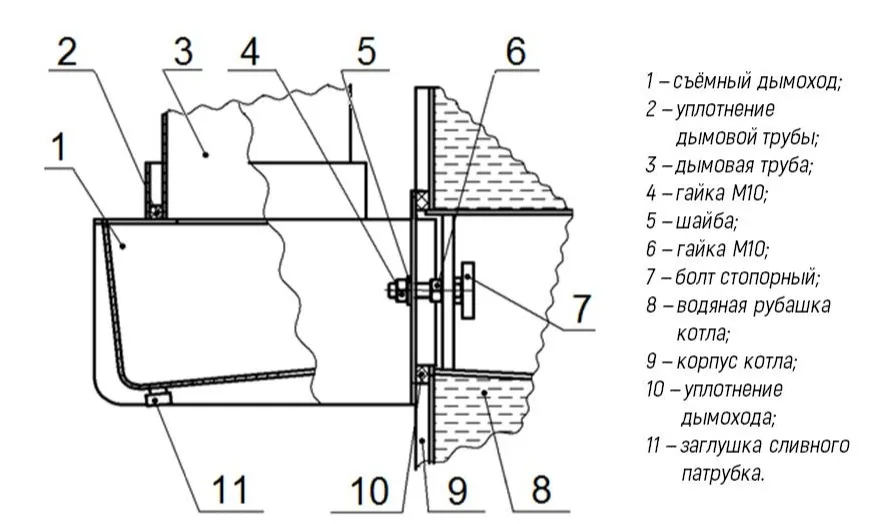 2
3
4
5
6
1
7
11
10
9
8

1 – съёмный дымоход;
2 – уплотнение дымовой трубы;
3 – дымовая труба;
4 – гайка М10;
5 – шайба;
6 – гайка М10;
7 – болт стопорный;
8 – водяная рубашка котла;
9 – корпус котла;
10 – уплотнение дымохода;
11 – заглушка сливного патрубка.