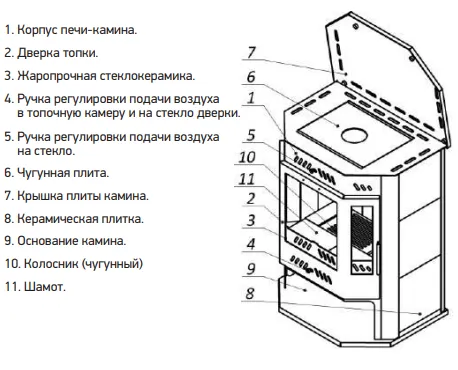 1. Корпус печи-камина.

2. Дверка топки.

3. Жаропрочная стеклокерамика.

4. Ручка регулировки подачи воздуха в топочную камеру и на стекло дверки.

5. Ручка регулировки подачи воздуха на стекло.

6. Чугунная плита.

7. Крышка плиты камина.

8. Керамическая плитка.

9. Основание камина.

10. Колосник (чугунный)

11. Шамот.

7
6
1
5
10
11
2
3
4
9
8