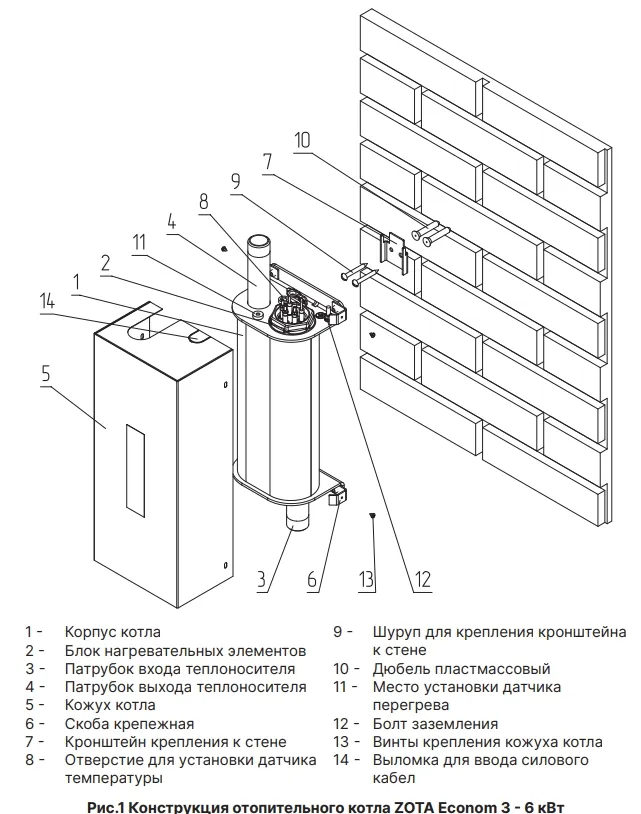 10
7
9
8
4
11
2
1
14
5
3
6
13
12

1 - Корпус котла
2 - Блок нагревательных элементов
3 - Патрубок входа теплоносителя
4 - Патрубок выхода теплоносителя
5 - Кожух котла
6 - Скоба крепежная
7 - Кронштейн крепления к стене
8 - Отверстие для установки датчика температуры

9 - Шуруп для крепления кронштейна к стене
10 - Дюбель пластмассовый
11 - Место установки датчика перегрева
12 - Болт заземления
13 - Винты крепления кожуха котла
14 - Выломка для ввода силового кабел

Рис.1 Конструкция отопительного котла ZOTA Econom 3 - 6 кВт