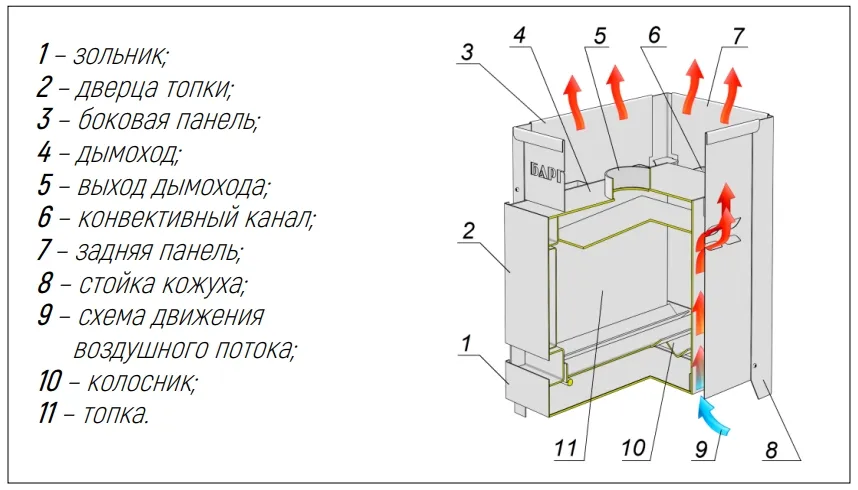 1 – зольник;
2 – дверца топки;
3 – боковая панель;
4 – дымоход;
5 – выход дымохода;
6 – конвективный канал;
7 – задняя панель;
8 – стойка кожуха;
9 – схема движения воздушного потока;
10 – колосник;
11 – топка.

3
4
5
6
7
БАРГ
2
1
11
10
9
8