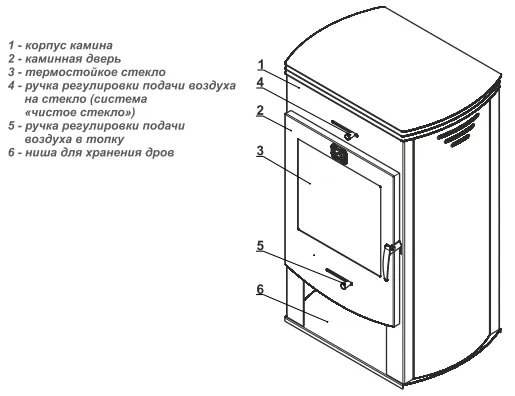 1 - корпус камина
2 - каминная дверь
3 - термостойкое стекло
4 - ручка регулировки подачи воздуха на стекло (система «чистое стекло»)
5 - ручка регулировки подачи воздуха в топку
6 - ниша для хранения дров

1
4
2
3
5
6