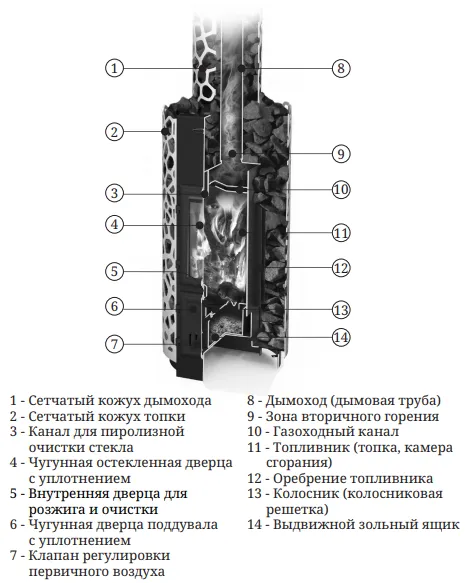 1
2
3
4
5
6
7
8
9
10
11
12
13
14

1 - Сетчатый кожух дымохода
2 - Сетчатый кожух топки
3 - Канал для пиролизной очистки стекла
4 - Чугунная остекленная дверца с уплотнением
5 - Внутренняя дверца для розжига и очистки
6 - Чугунная дверца поддувала с уплотнением
7 - Клапан регулировки первичного воздуха

8 - Дымоход (дымовая труба)
9 - Зона вторичного горения
10 - Газоходный канал
11 - Топливник (топка, камера сгорания)
12 - Оребрение топливника
13 - Колосник (колосниковая решетка)
14 - Выдвижной зольный ящик