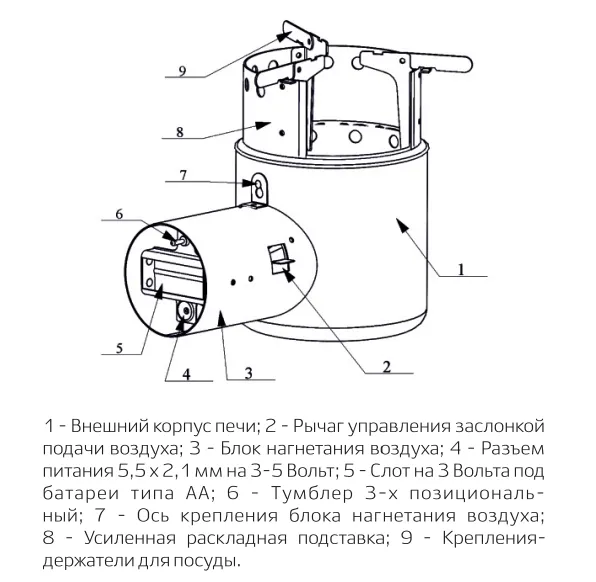 9

8

7

6

1

5

4

3

2

1 - Внешний корпус печи; 2 - Рычаг управления заслонкой подачи воздуха; 3 - Блок нагнетания воздуха; 4 - Разъем питания 5,5 х 2,1 мм на 3-5 Вольт; 5 - Слот на 3 Вольта под батареи типа АА; 6 - Тумблер 3-х позициональный; 7 - Ось крепления блока нагнетания воздуха; 8 - Усиленная раскладная подставка; 9 - Крепления-держатели для посуды.