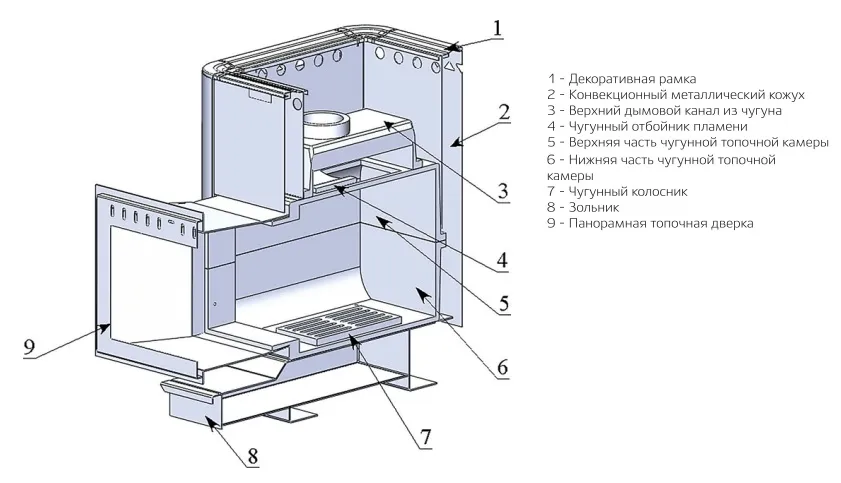 1
2
3
4
5
6
7
8
9

1 - Декоративная рамка
2 - Конвекционный металлический кожух
3 - Верхний дымовой канал из чугуна
4 - Чугунный отбойник пламени
5 - Верхняя часть чугунной топочной камеры
6 - Нижняя часть чугунной топочной камеры
7 - Чугунный колосник
8 - Зольник
9 - Панорамная топочная дверка