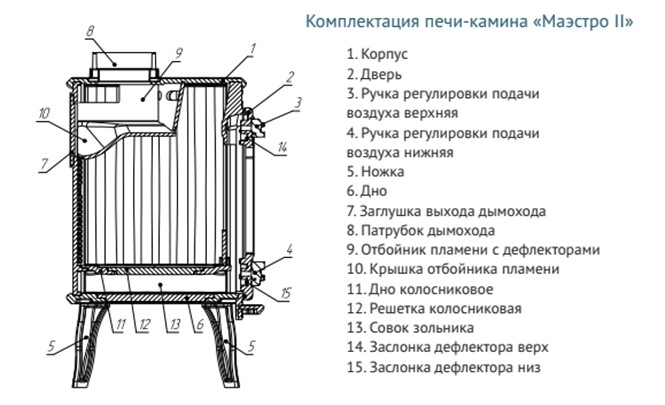 8
9
1
2
3
10
14
7
4
15
11
12
13
6
5
5

Комплектация печи-камина «Маэстро II»

1. Корпус
2. Дверь
3. Ручка регулировки подачи воздуха верхняя
4. Ручка регулировки подачи воздуха нижняя
5. Ножка
6. Дно
7. Заглушка выхода дымохода
8. Патрубок дымохода
9. Отбойник пламени с дефлекторами
10. Крышка отбойника пламени
11. Дно колосниковое
12. Решетка колосниковая
13. Совок зольника
14. Заслонка дефлектора верх
15. Заслонка дефлектора низ